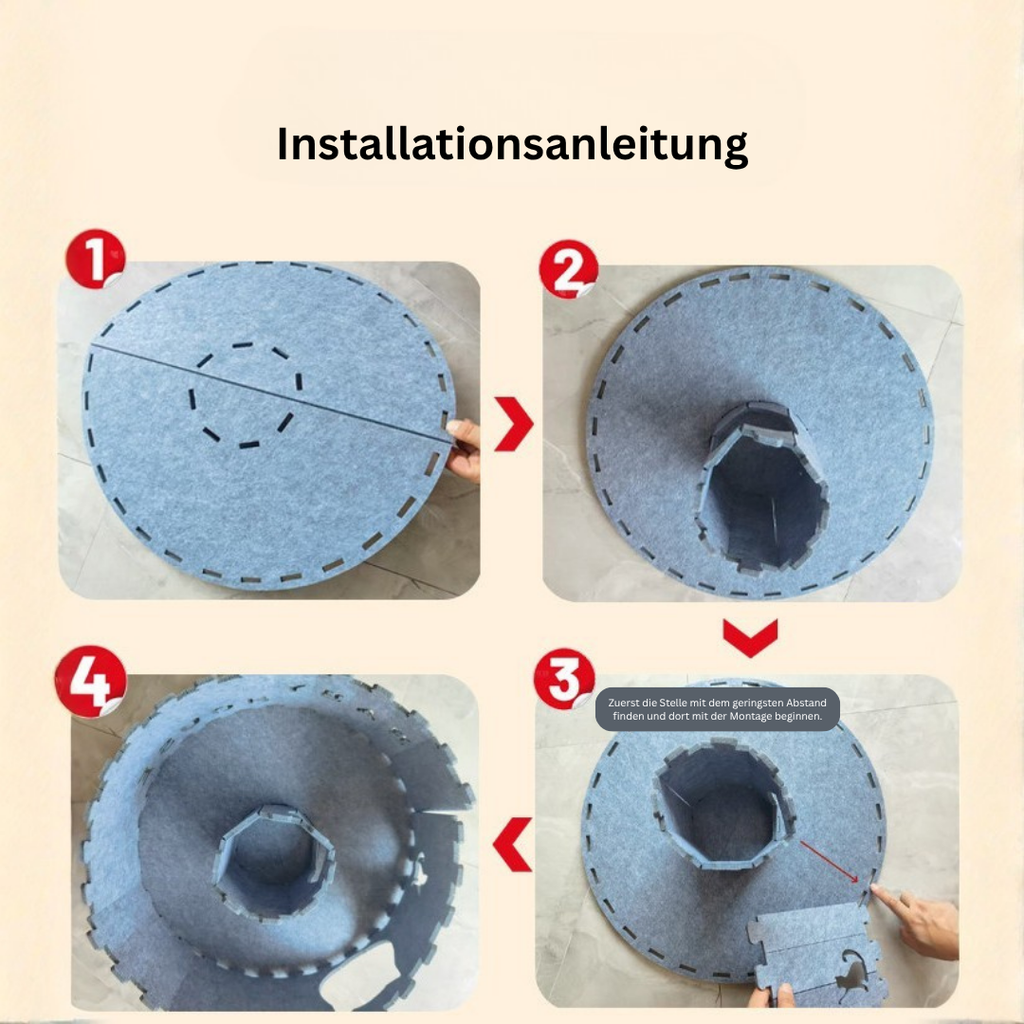 Installationsanleitung

1

2

3

Zuerst die Stelle mit dem geringsten Abstand finden und dort mit der Montage beginnen.

4